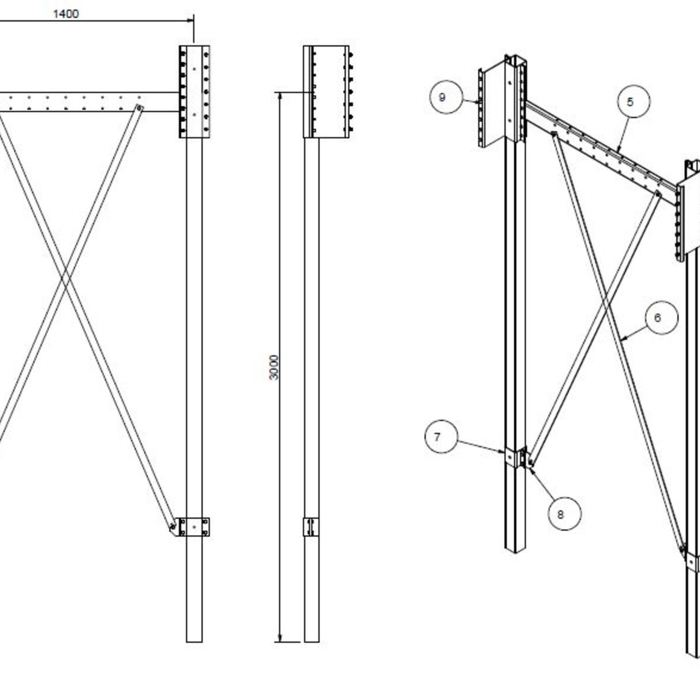 1400

3000

9

5

6

7

8